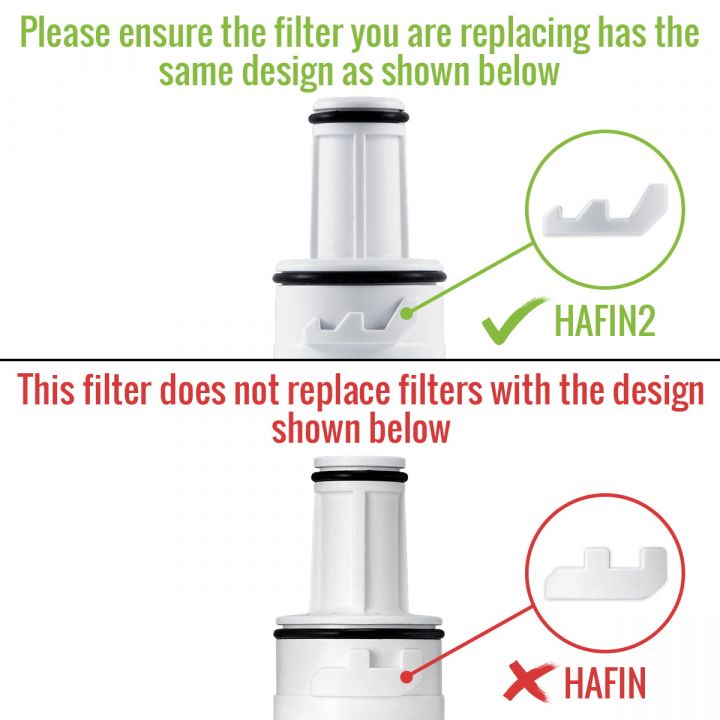 Please ensure the filter you are replacing has the same design as shown below

HAFIN2

This filter does not replace filters with the design shown below

HAFIN